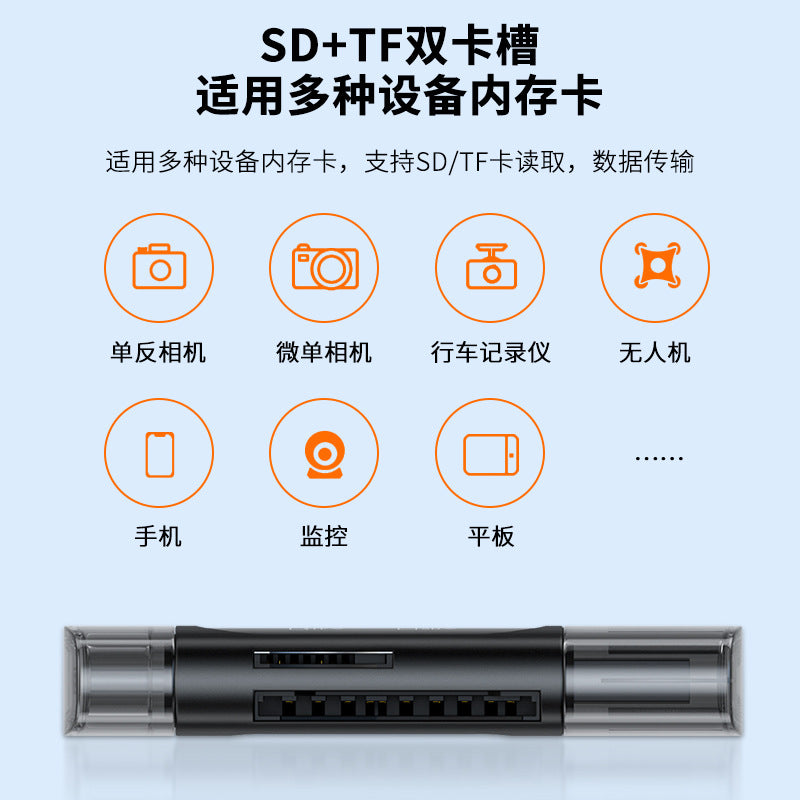 SD+TF双卡槽
适用多种设备内存卡

适用多种设备内存卡，支持SD/TF卡读取，数据传输

单反相机
微单相机
行车记录仪
无人机

手机
监控
平板
......